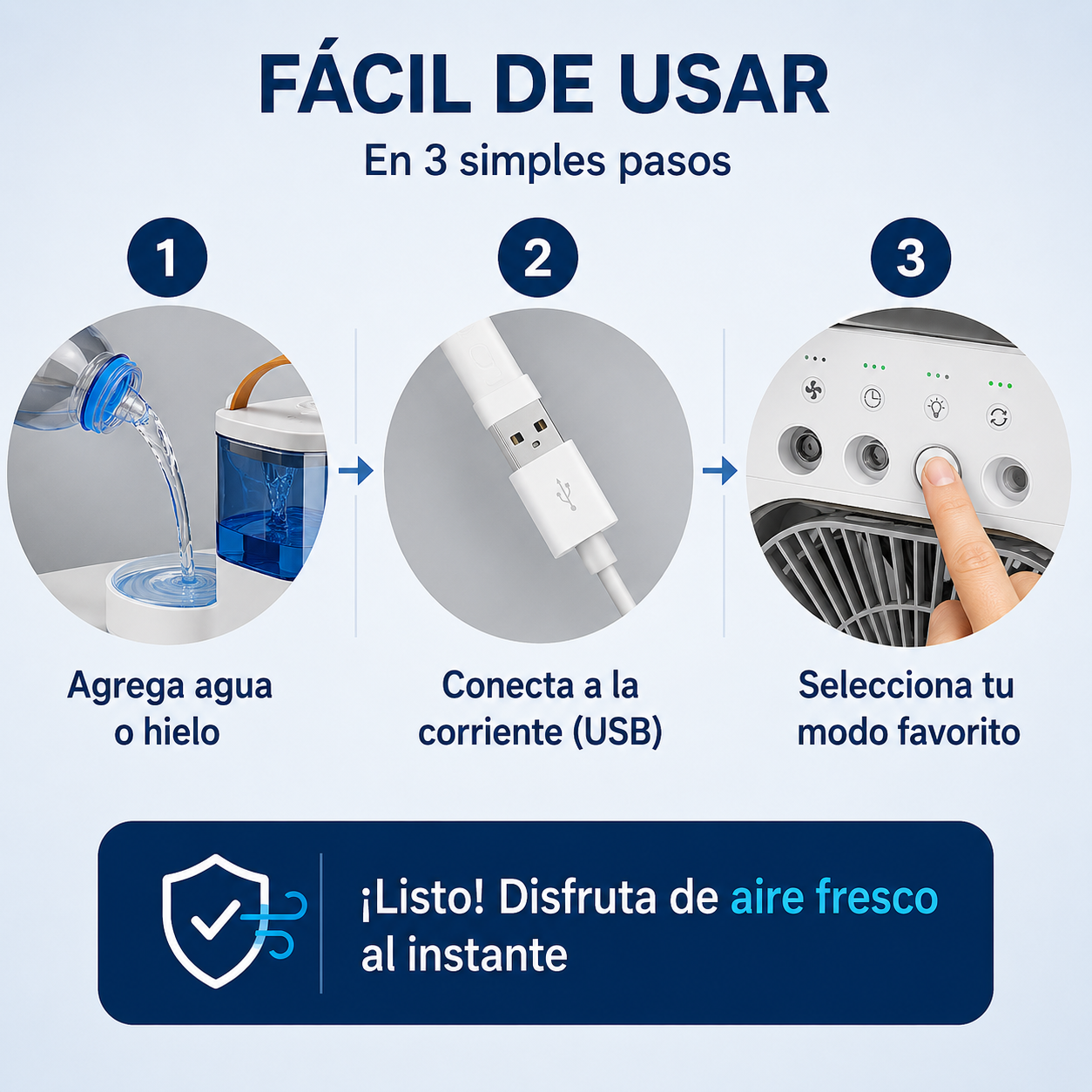 FÁCIL DE USAR

En 3 simples pasos

1

Agrega agua o hielo

2

Conecta a la corriente (USB)

3

Selecciona tu modo favorito

¡Listo! Disfruta de aire fresco al instante